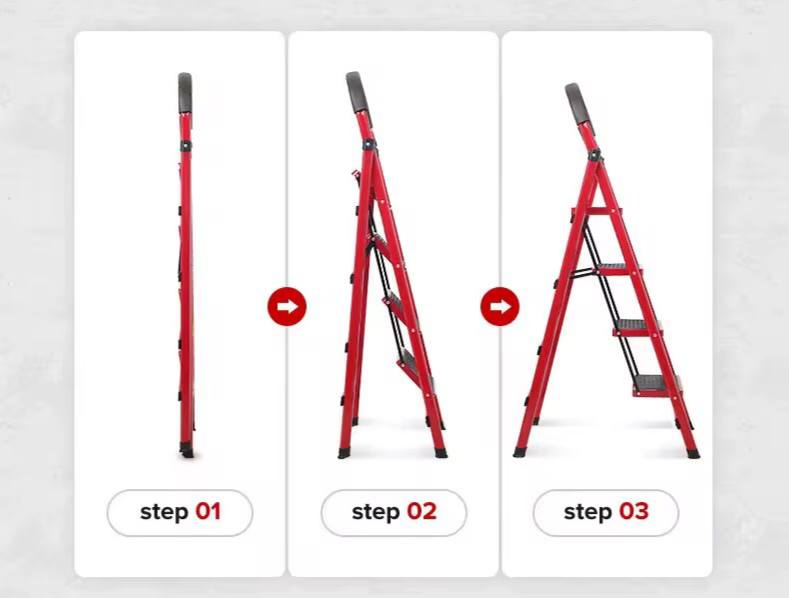 step 01

step 02

step 03