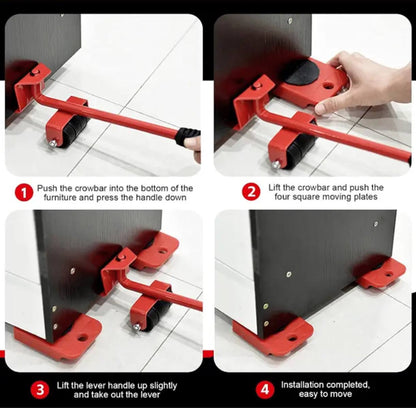 1 Push the crowbar into the bottom of the furniture and press the handle down

2 Lift the crowbar and push the four square moving plates

3 Lift the lever handle up slightly and take out the lever

4 Installation completed, easy to move