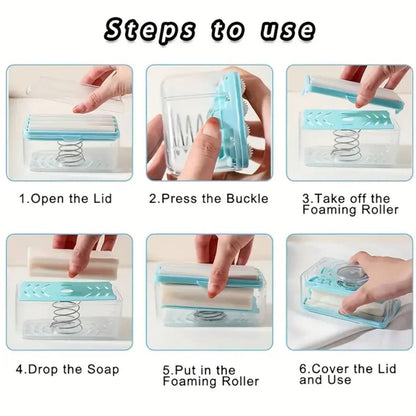 Steps to use

1.Open the Lid

2.Press the Buckle

3.Take off the Foaming Roller

4.Drop the Soap

5.Put in the Foaming Roller

6.Cover the Lid and Use