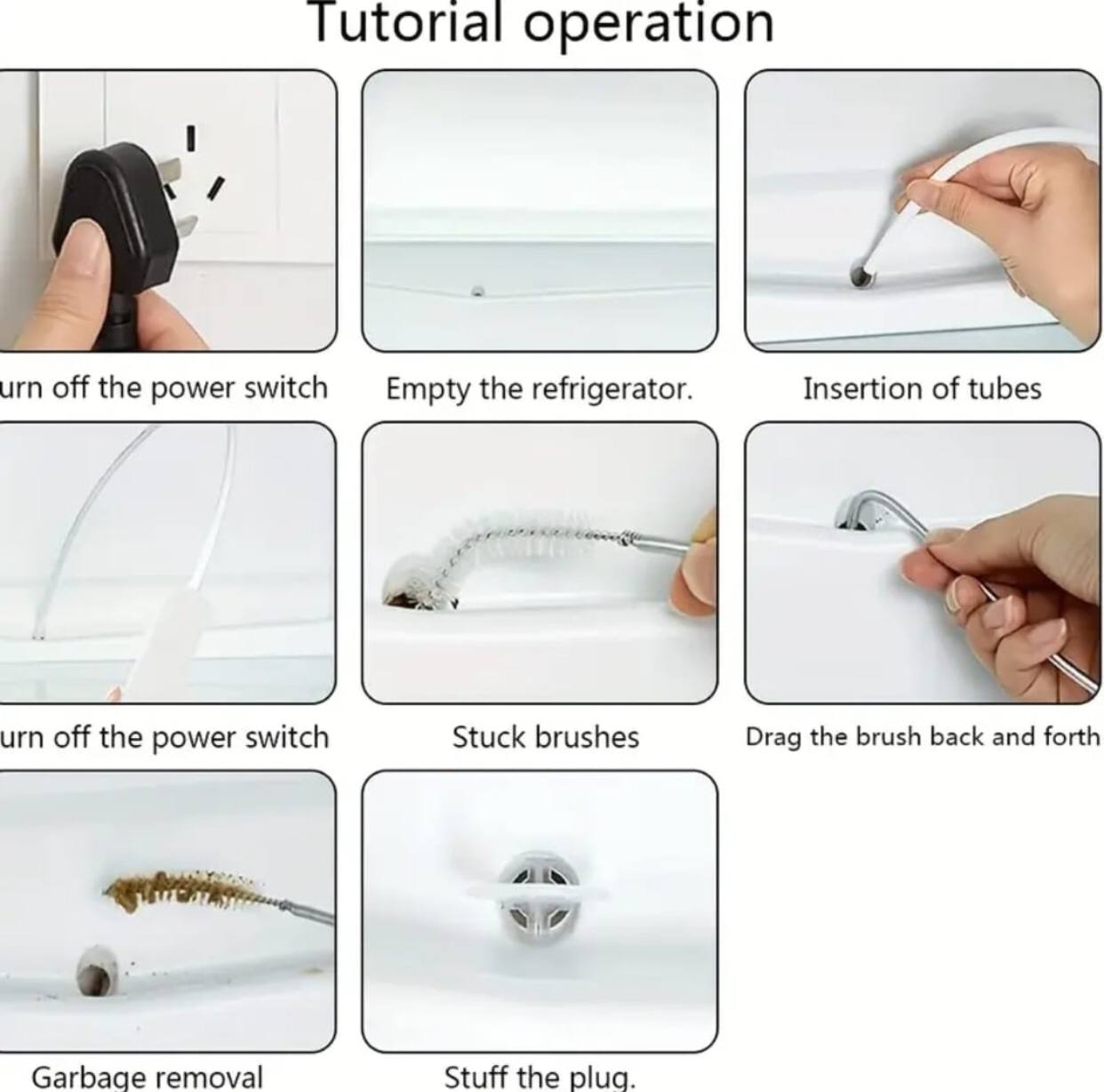 Tutorial operation

urn off the power switch

Empty the refrigerator.

Insertion of tubes

urn off the power switch

Stuck brushes

Drag the brush back and forth

Garbage removal

Stuff the plug.