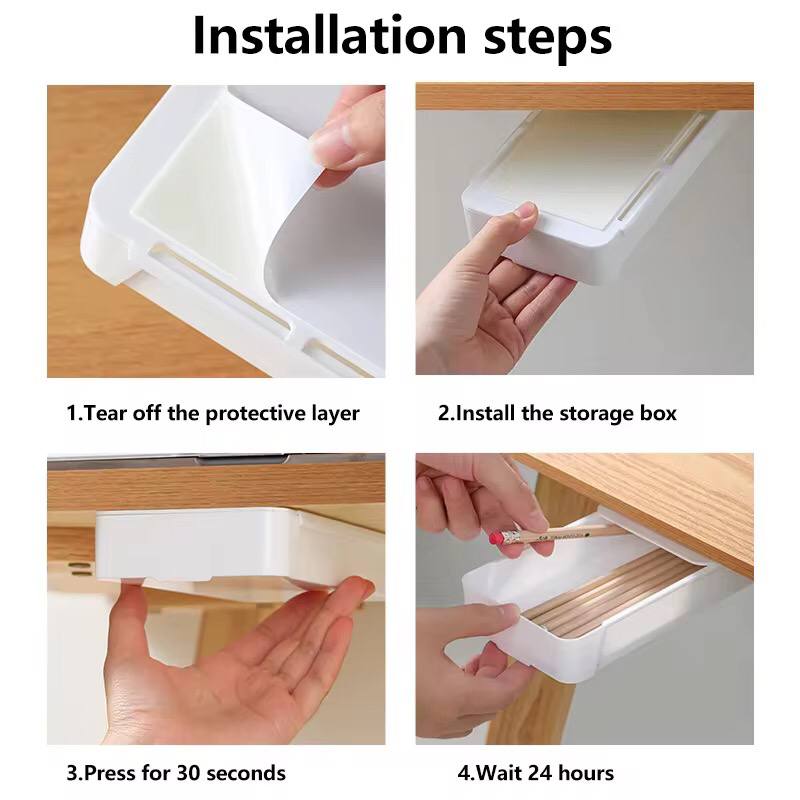 Installation steps

1.Tear off the protective layer

2.Install the storage box

3.Press for 30 seconds

4.Wait 24 hours