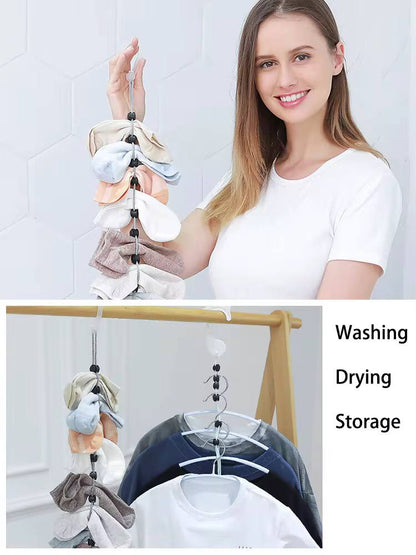 Washing

Drying

Storage