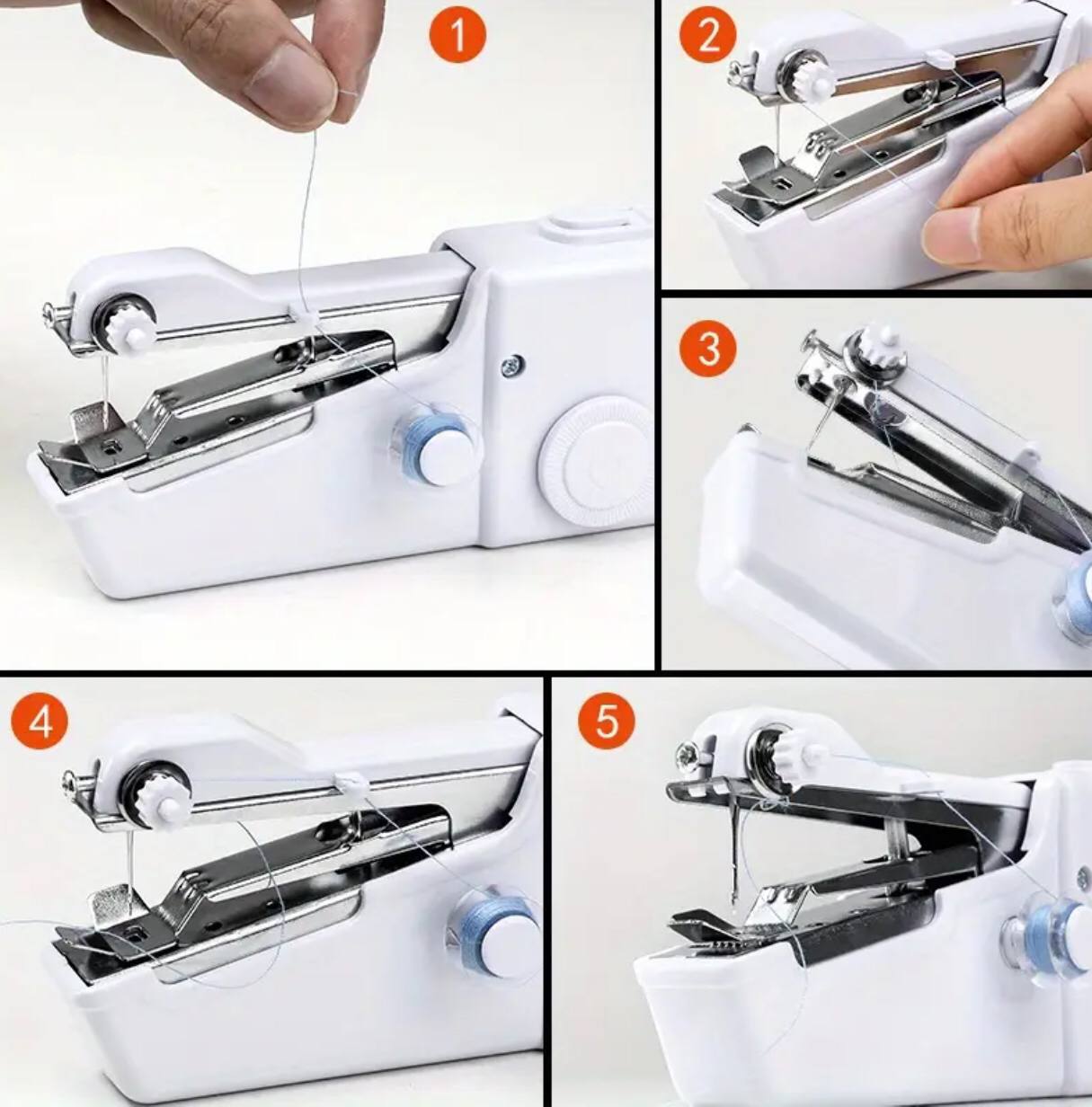 1
2
3
4
5